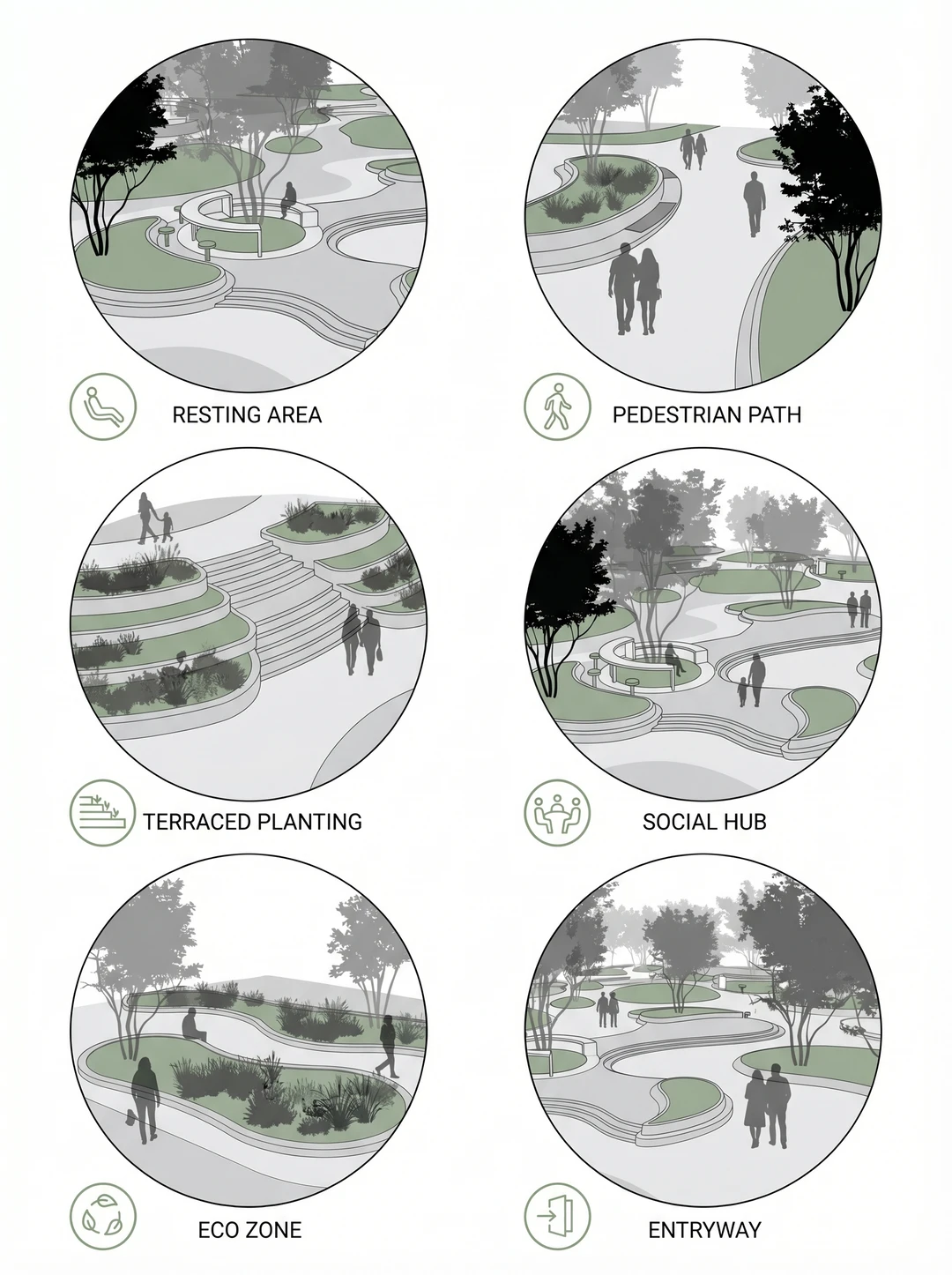 RESTING AREA

PEDESTRIAN PATH

TERRACED PLANTING

SOCIAL HUB

ECO ZONE

ENTRYWAY